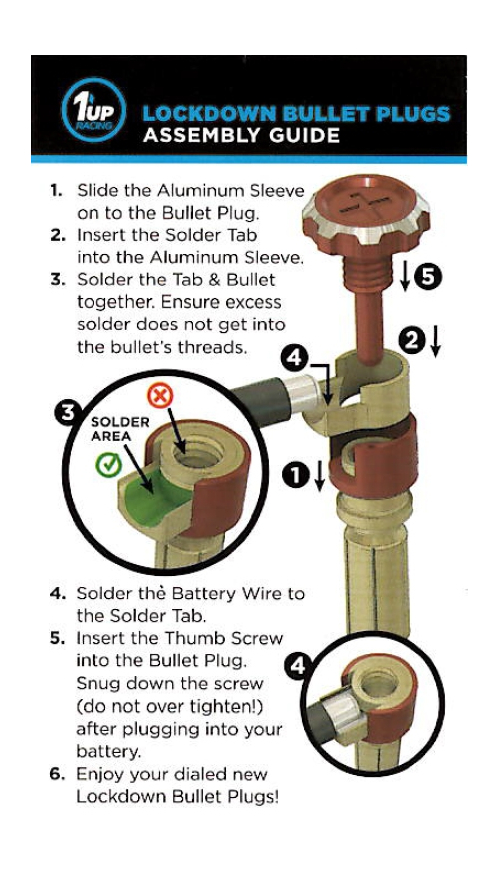 1UP RACING

LOCKDOWN BULLET PLUGS
ASSEMBLY GUIDE

1. Slide the Aluminum Sleeve on to the Bullet Plug.
2. Insert the Solder Tab into the Aluminum Sleeve.
3. Solder the Tab & Bullet together. Ensure excess solder does not get into the bullet's threads.

5
2
4
3
SOLDER AREA
1

4. Solder the Battery Wire to the Solder Tab.
5. Insert the Thumb Screw into the Bullet Plug. Snug down the screw (do not over tighten!) after plugging into your battery.
6. Enjoy your dialed new Lockdown Bullet Plugs!

4