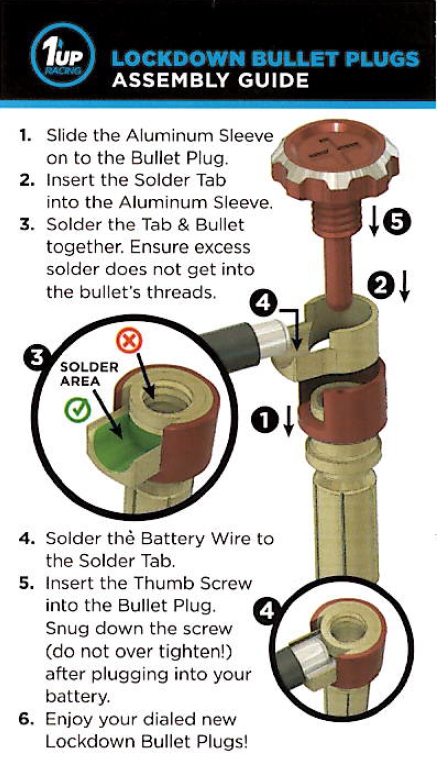 1UP RACING

LOCKDOWN BULLET PLUGS
ASSEMBLY GUIDE

1. Slide the Aluminum Sleeve on to the Bullet Plug.
2. Insert the Solder Tab into the Aluminum Sleeve.
3. Solder the Tab & Bullet together. Ensure excess solder does not get into the bullet's threads.

5
2
4
3
SOLDER AREA
1

4. Solder thè Battery Wire to the Solder Tab.
5. Insert the Thumb Screw into the Bullet Plug. Snug down the screw (do not over tighten!) after plugging into your battery.
6. Enjoy your dialed new Lockdown Bullet Plugs!

4